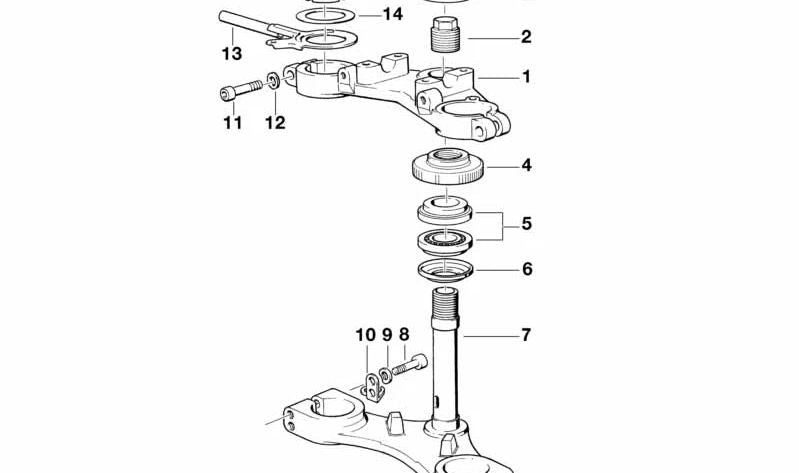 14
2
13
1
11
12
4
5
6
10 9 8
7