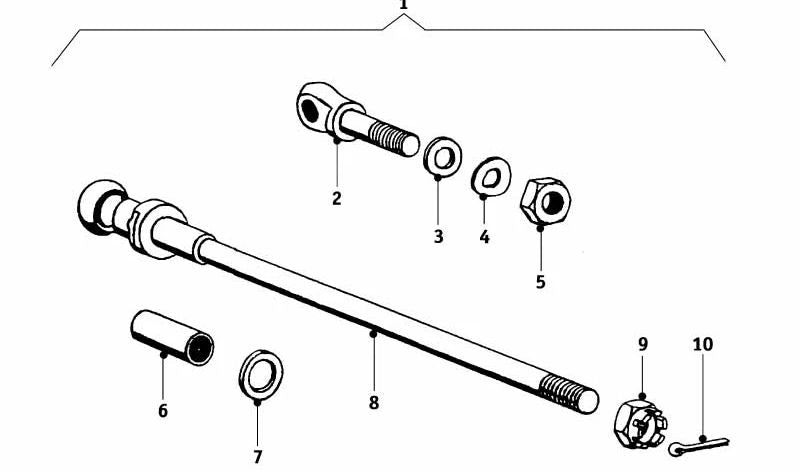 1
2
3
4
5
6
7
8
9
10