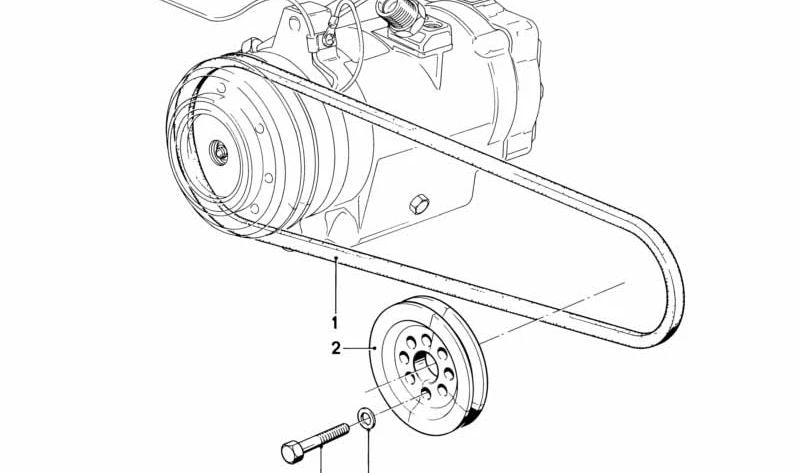 1
2