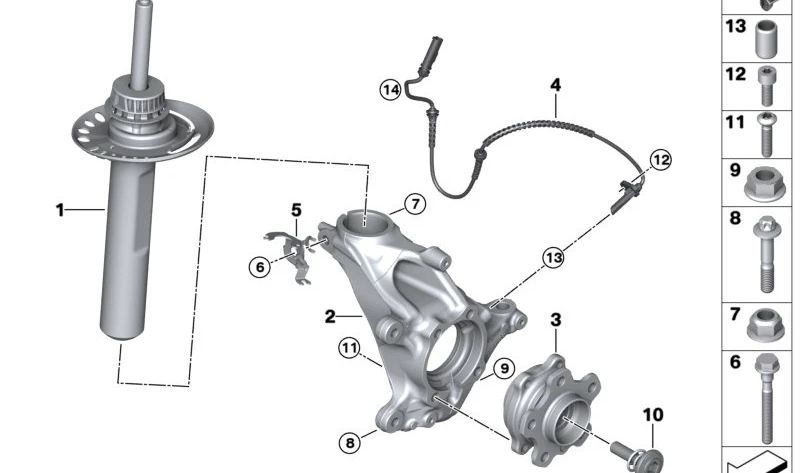 14
4
12
1
5
7
6
13
2
3
11
9
8
10
13
12
11
9
8
7
6