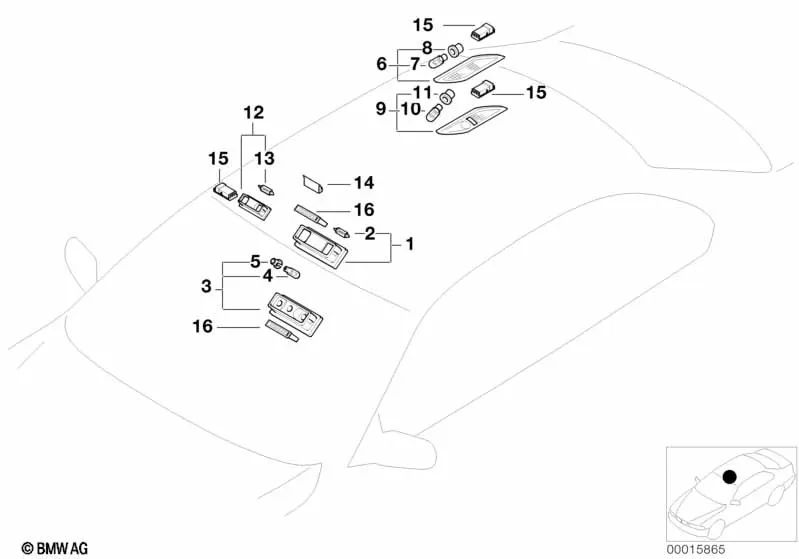 15
8
6
7
11
15
9
10
12
15
13
14
16
2
1
5
4
3
16
© BMW AG
00015865