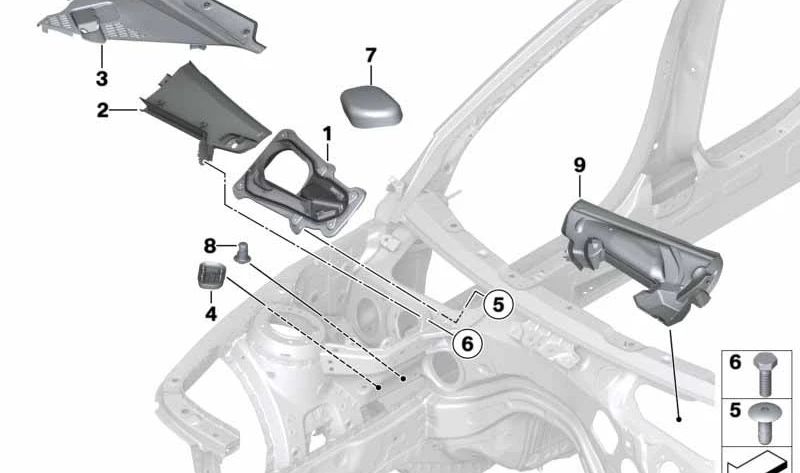 3
2
7
1
9
8
4
5
6
6
5