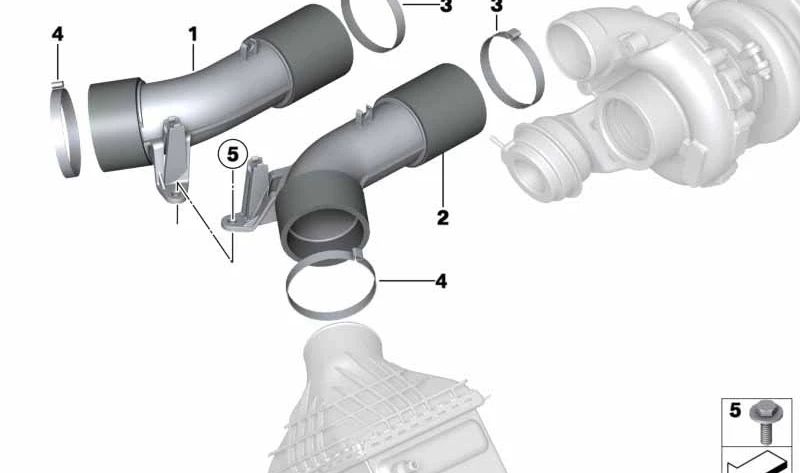 4
1
3
3
5
2
4
5