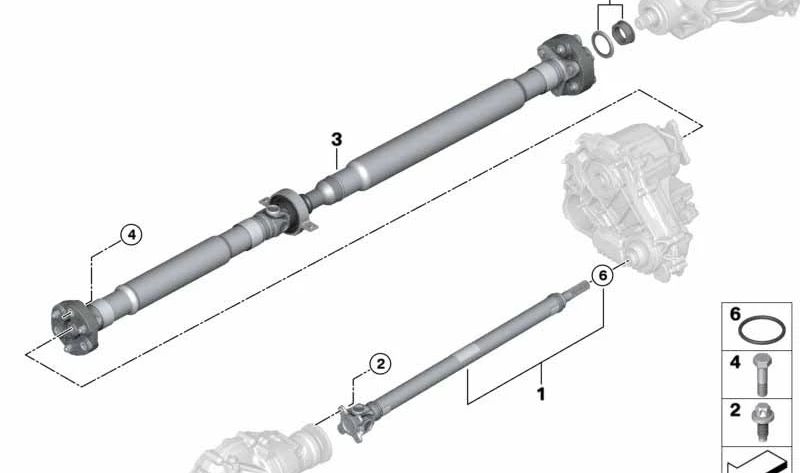 3
4
6
2
1
6
4
2