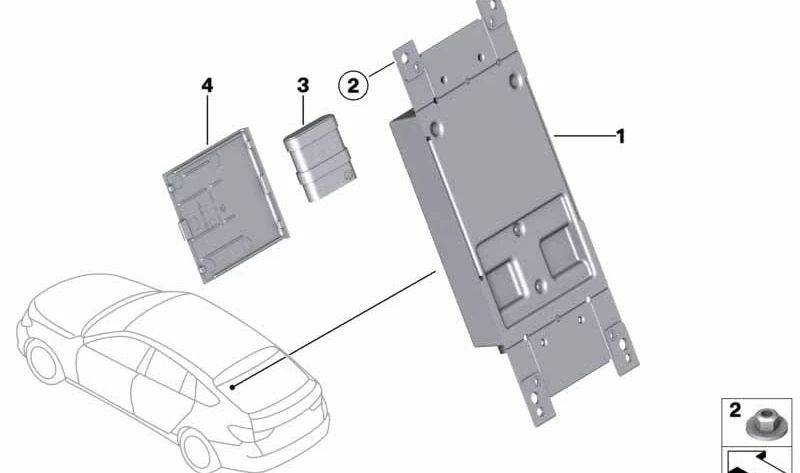 4
3
2
1
2