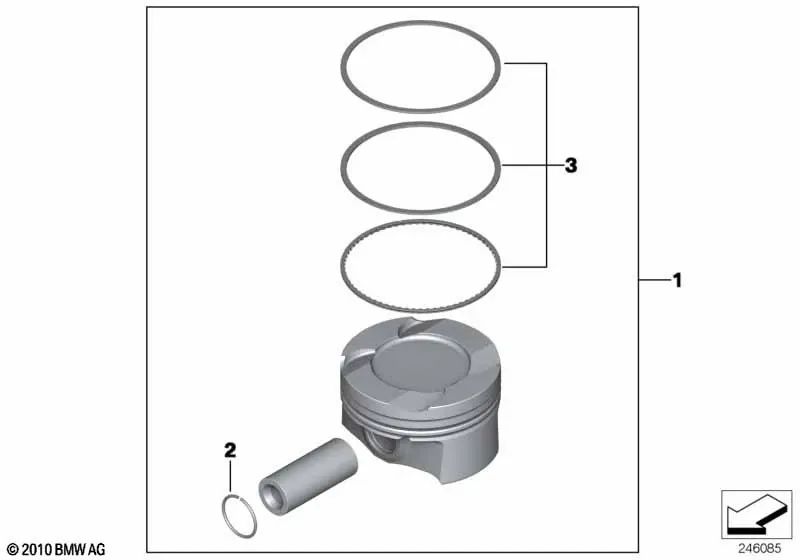 3

1

2

© 2010 BMW AG

246085