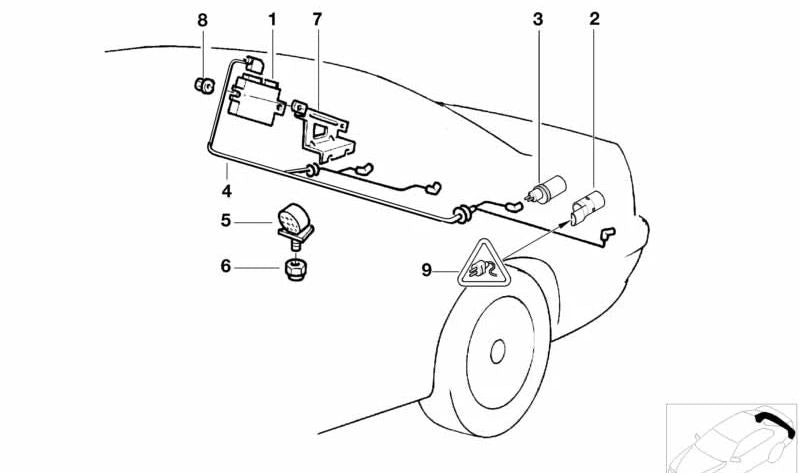 8
1
7
3
2
4
5
6
9