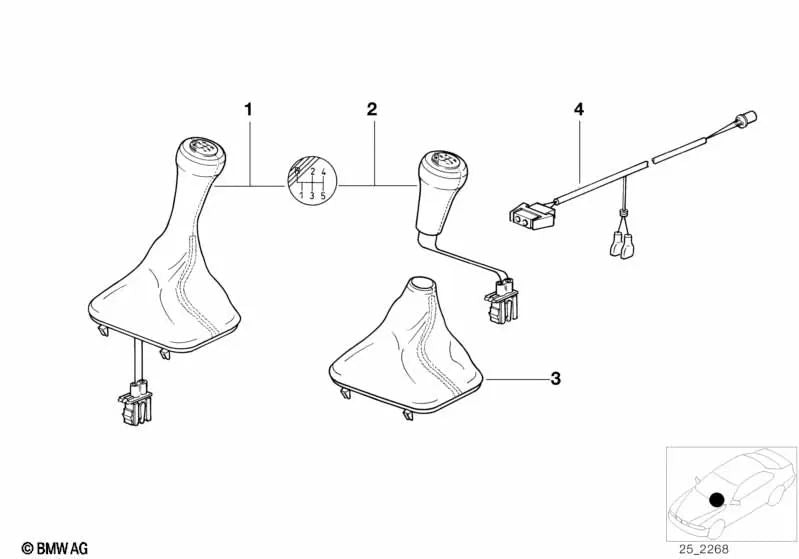 1
2
4
R 2 4
1 3 5
3
© BMW AG
25_2268