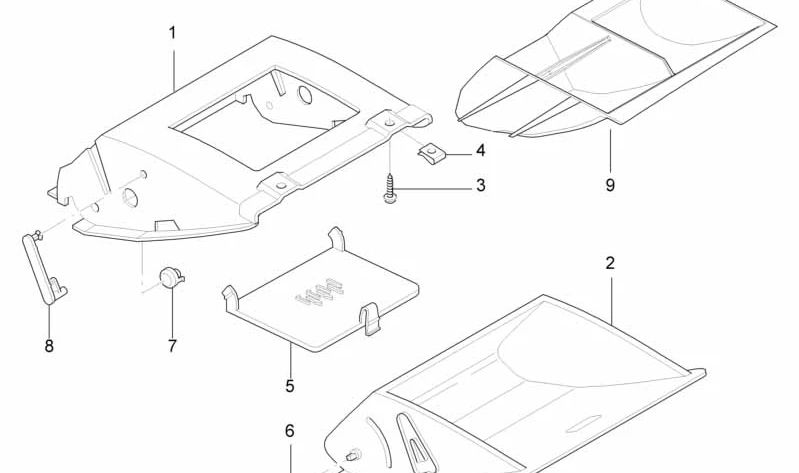 1
4
3
9
2
8
7
5
6