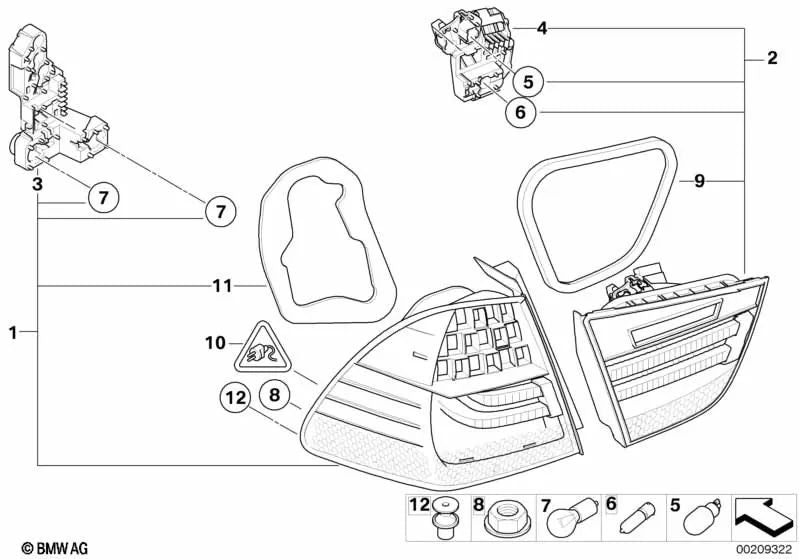 4
2
5
6
3
7
7
9
11
1
10
12
8
12
8
7
6
5
© BMW AG
00209322