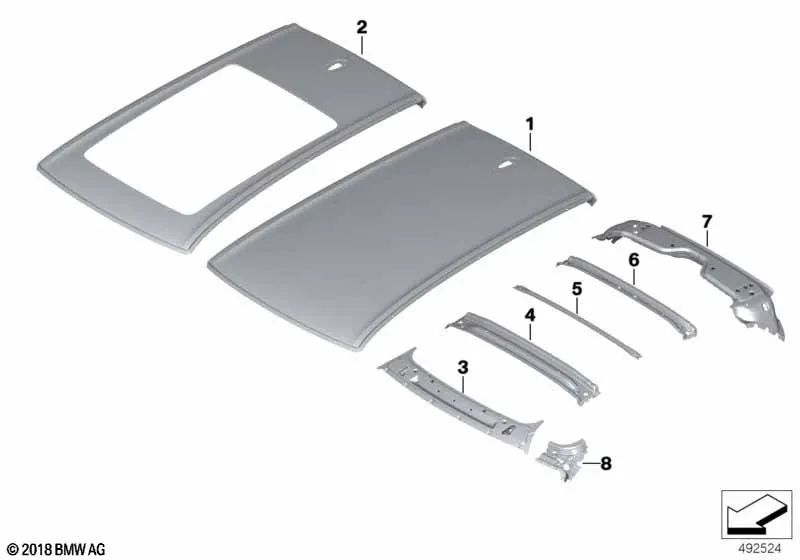 2
1
7
6
5
4
3
8
© 2018 BMW AG
492524