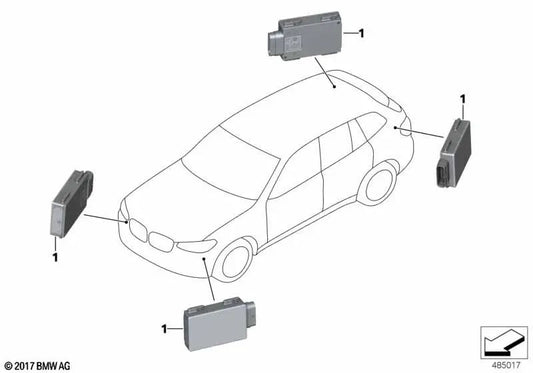 1

1

1

1

© 2017 BMW AG

485017