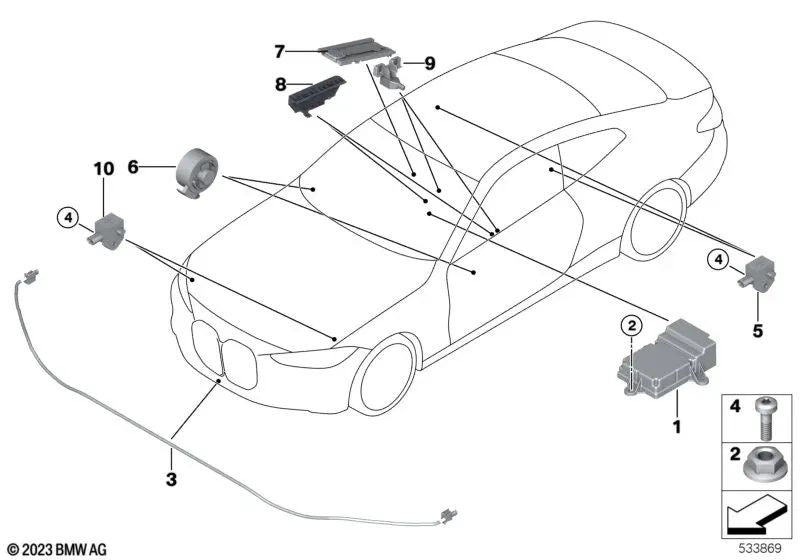 7
9
8
10
6
4
4
5
2
1
3
4
2
© 2023 BMW AG
533869