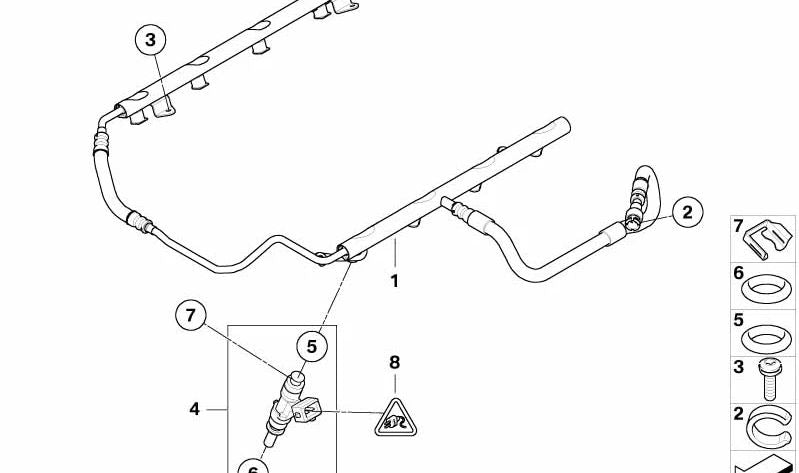 3
2
1
7
5
8
4
6
7
6
5
3
2