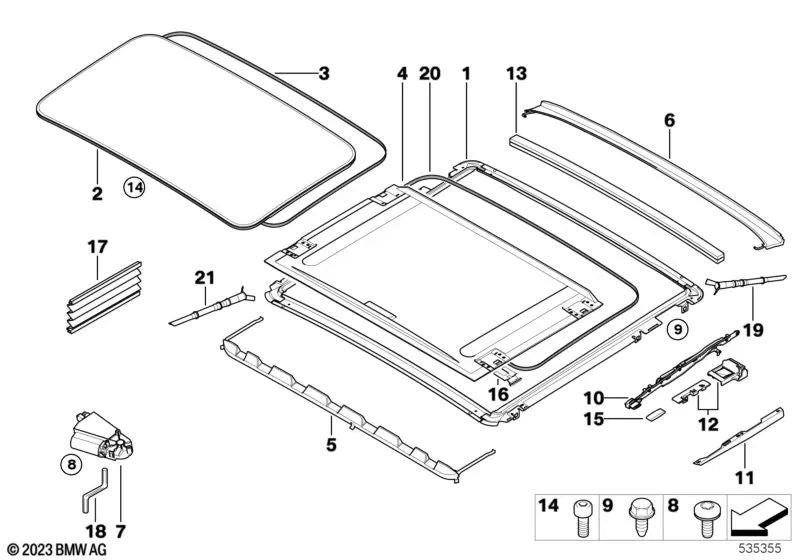 3
4
20
1
13
6
2
14
17
21
9
19
16
10
15
12
5
11
8
18
7
14
9
8
© 2023 BMW AG
535355