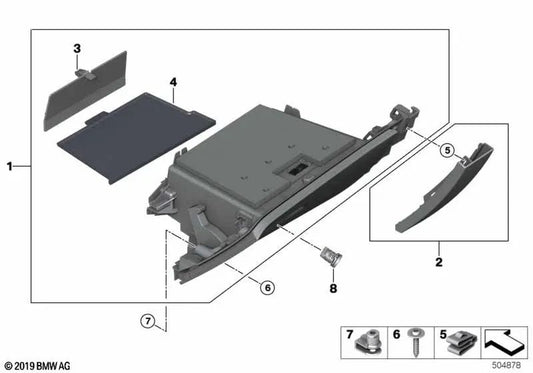 3
4
1
5
2
6
8
7
7
6
5
© 2019 BMW AG
504878