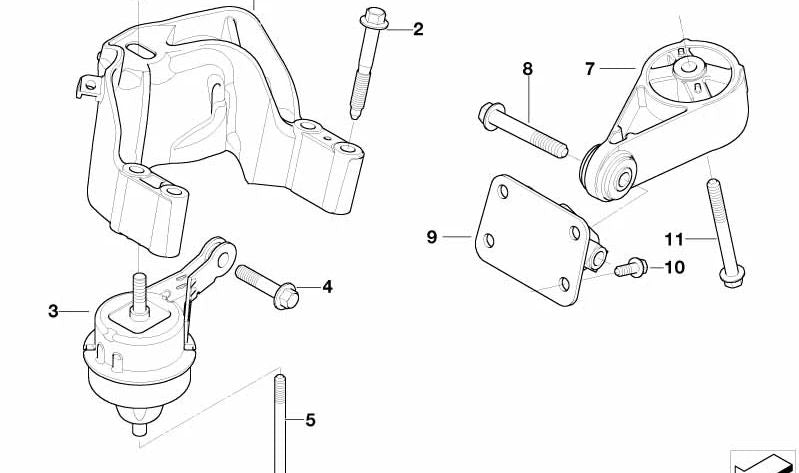 2
8
7
9
11
10
4
3
5