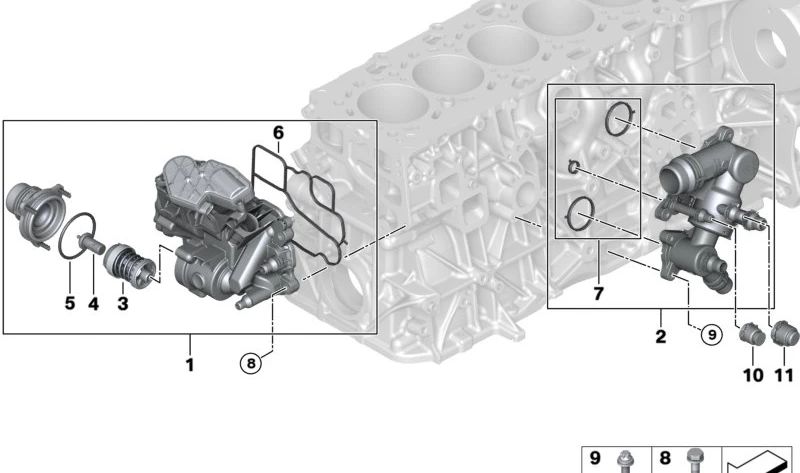 6
5
4
3
1
8
7
2
9
10
11
9
8