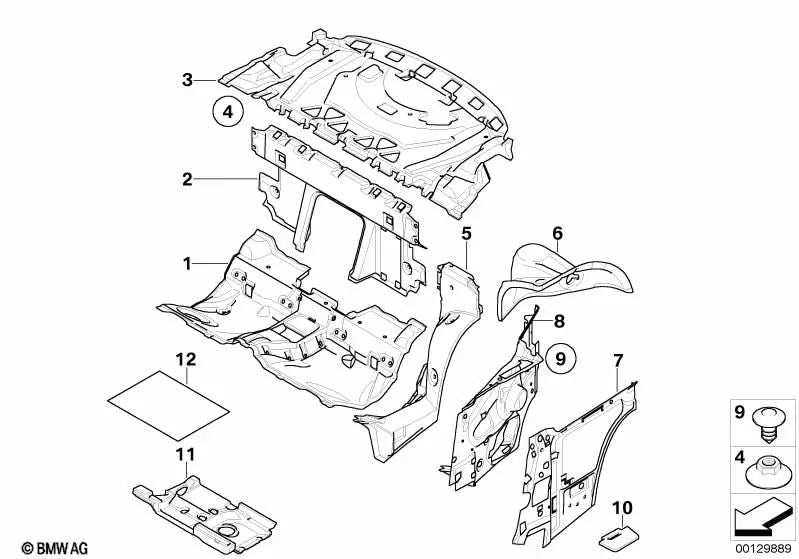 3
4
2
1
5
6
8
9
7
12
11
10
9
4
© BMW AG
00129889