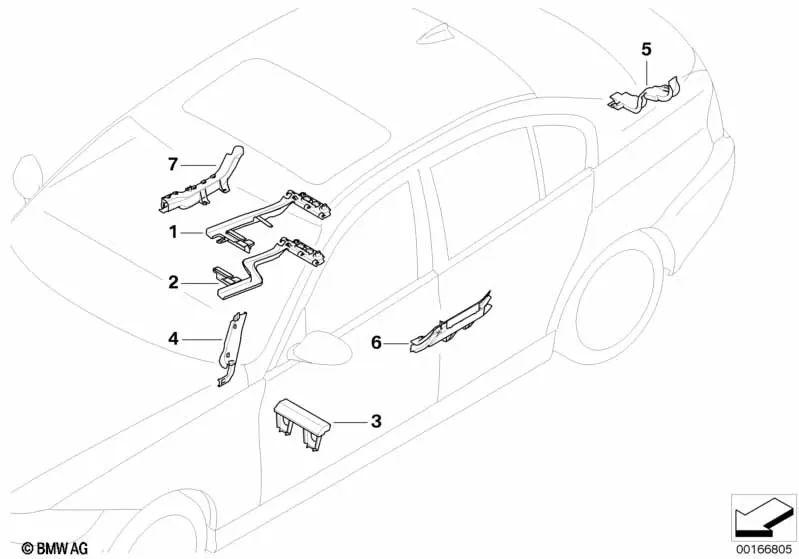 5
7
1
2
4
6
3
© BMW AG
00166805