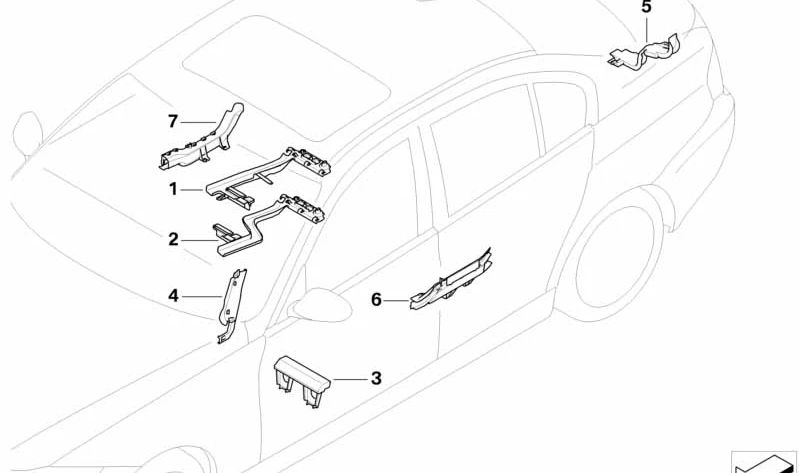 5
7
1
2
4
6
3