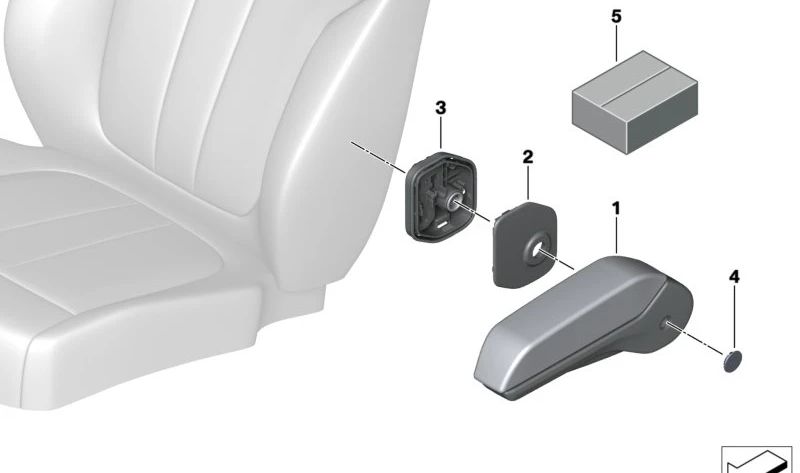 5
3
2
1
4