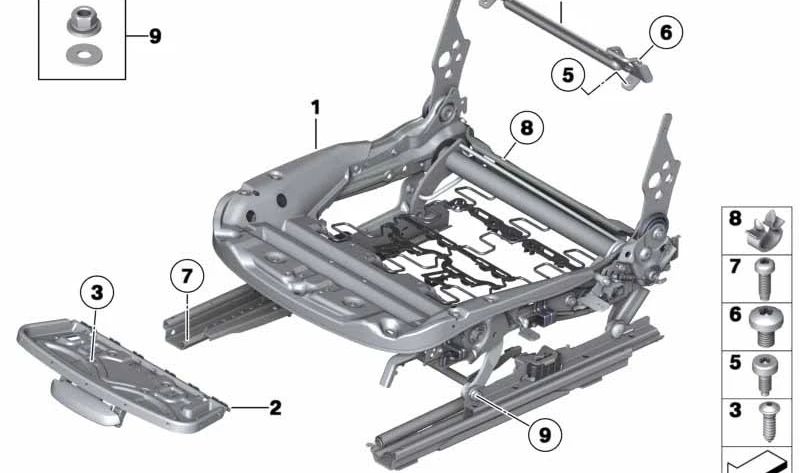 9
6
5
1
8
7
3
2
9
8
7
6
5
3