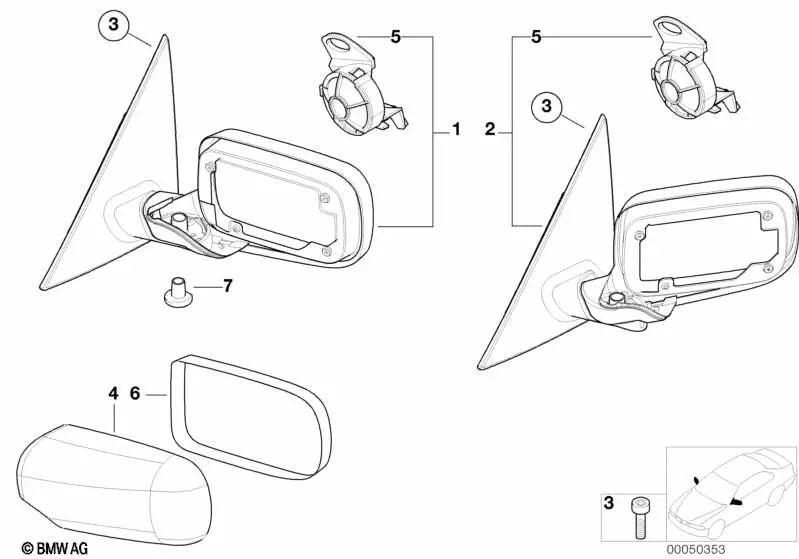 3
5
5
1
2
3
7
4
6
3
© BMW AG
00050353