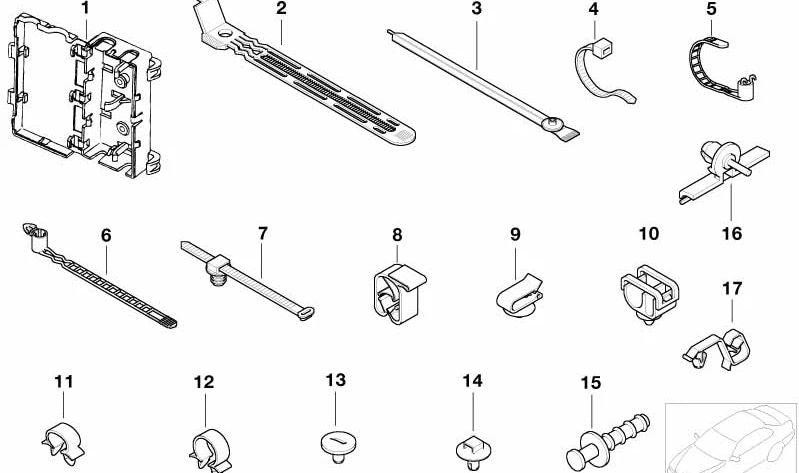 1
2
3
4
5
16
6
7
8
9
10
17
11
12
13
14
15