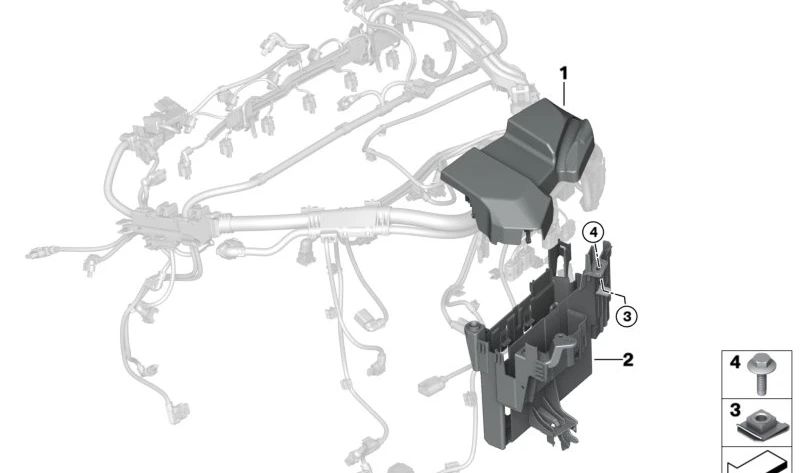 1
4
3
2
4
3