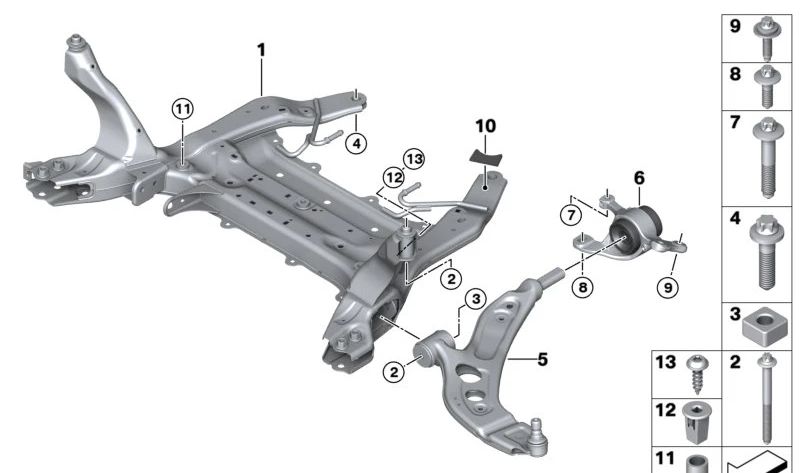 1
11
4
10
13
12
6
7
2
8
9
3
2
5
9
8
7
4
3
13
2
12
11