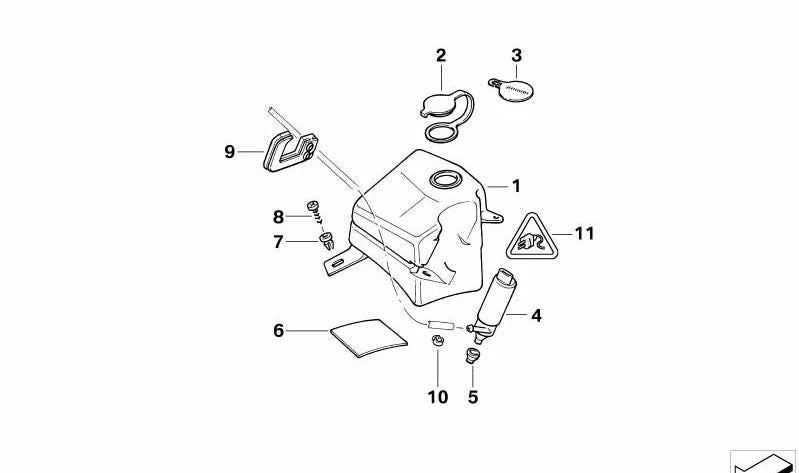 2
3
9
1
8
7
11
4
6
10
5