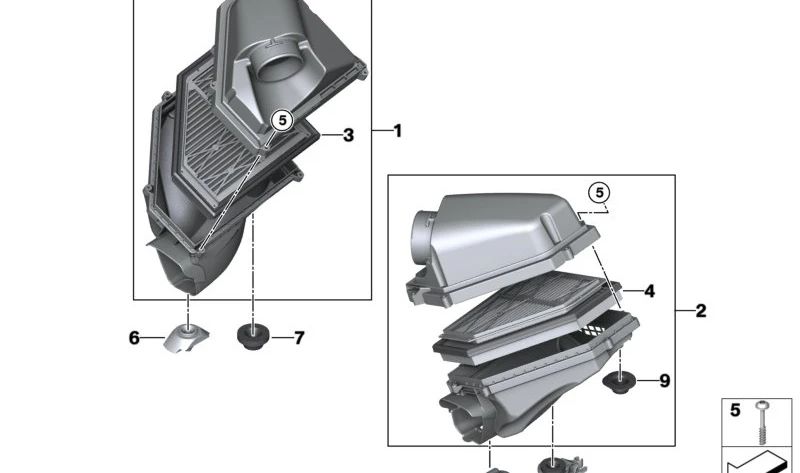 5
3
1
5
4
2
6
7
9
5