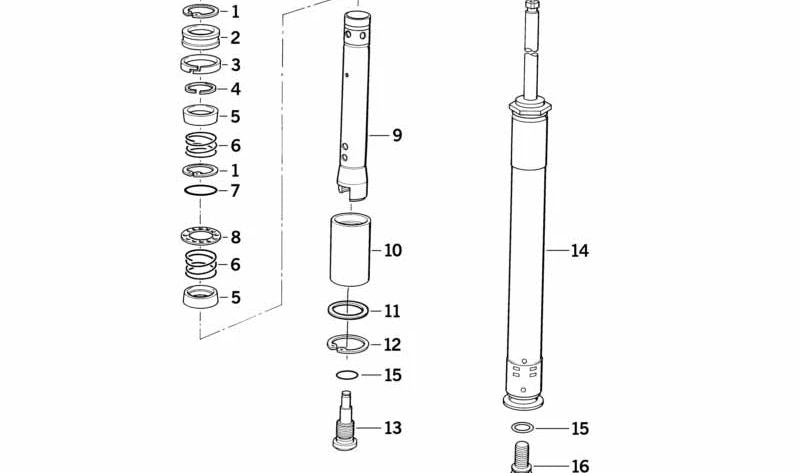 1
2
3
4
5
6
1
7
8
6
5
9
10
11
12
15
13
14
15
16