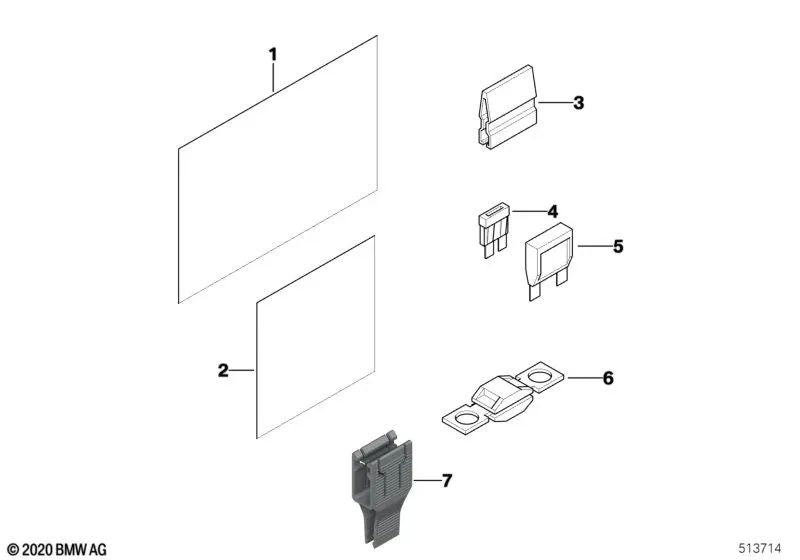 1
3
4
5
2
6
7
© 2020 BMW AG
513714