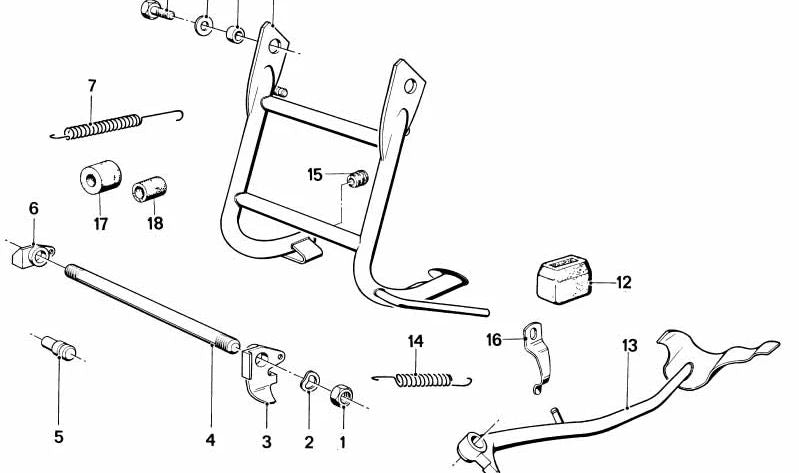 7
15
17
18
6
12
14
16
13
5
4
3
2
1