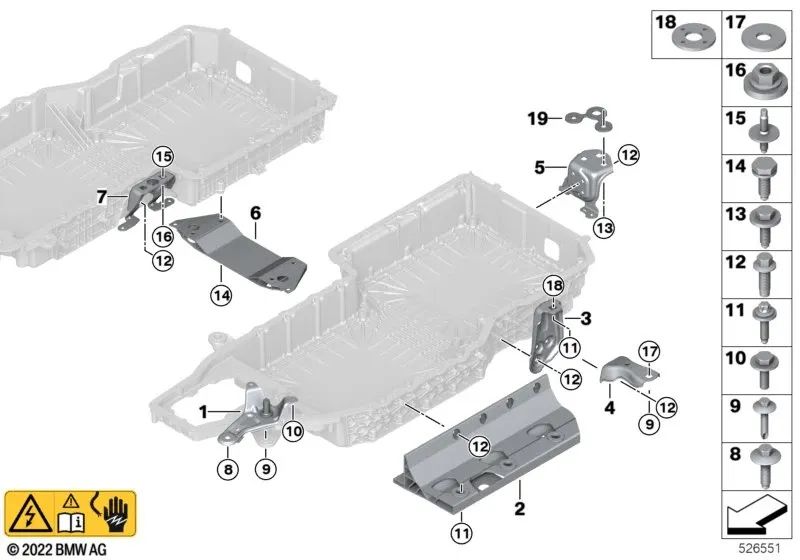 18
17
16
15
14
13
12
11
10
9
8

19
12
5
13
15
7
16
12
6
14
18
3
11
12
17
4
12
9
1
10
8
9
12
2
11

© 2022 BMW AG
526551