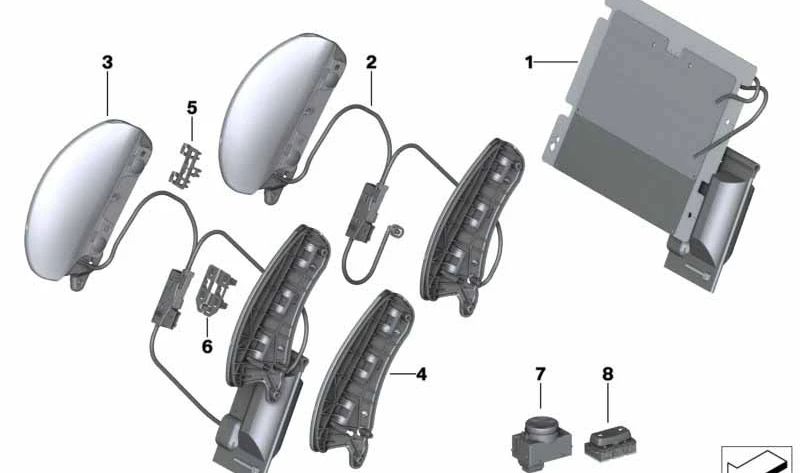 3
5
2
1
6
4
7
8