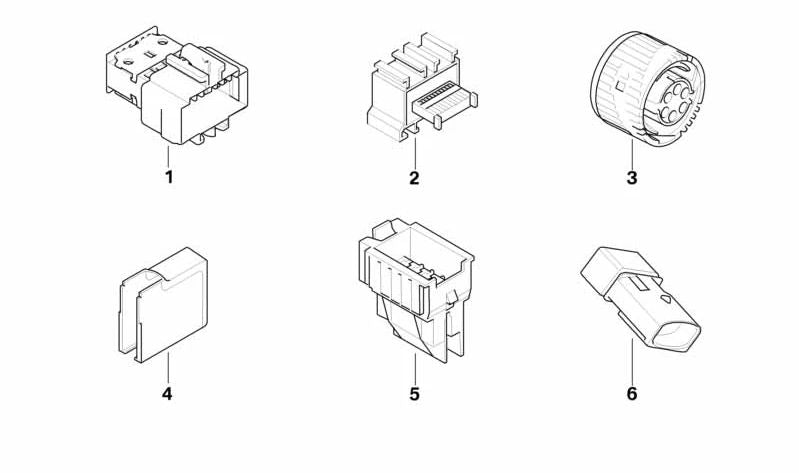 1
2
3
4
5
6