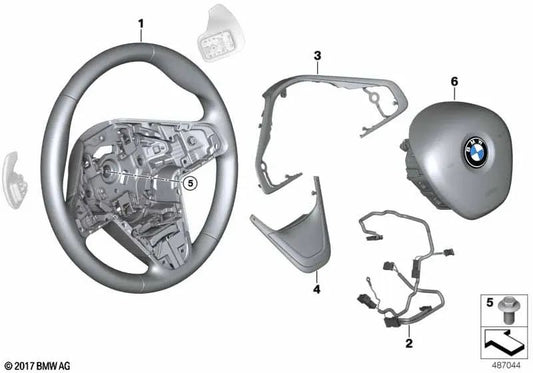 1
3
6
5
4
2
5
© 2017 BMW AG
487044