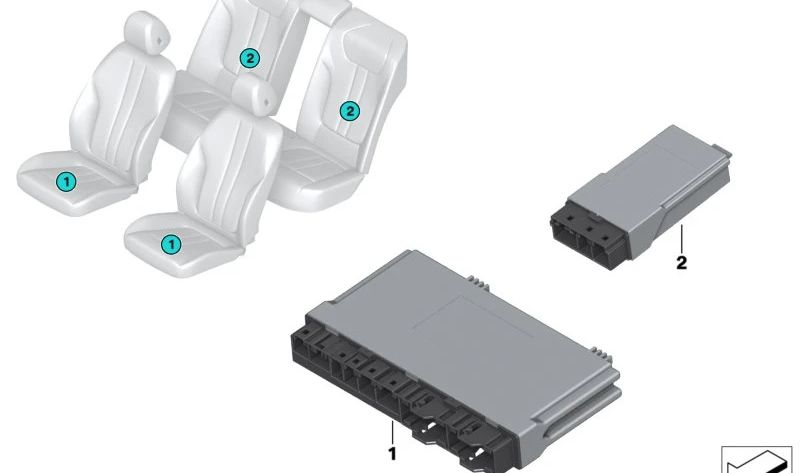 2
2
1
1
2
1