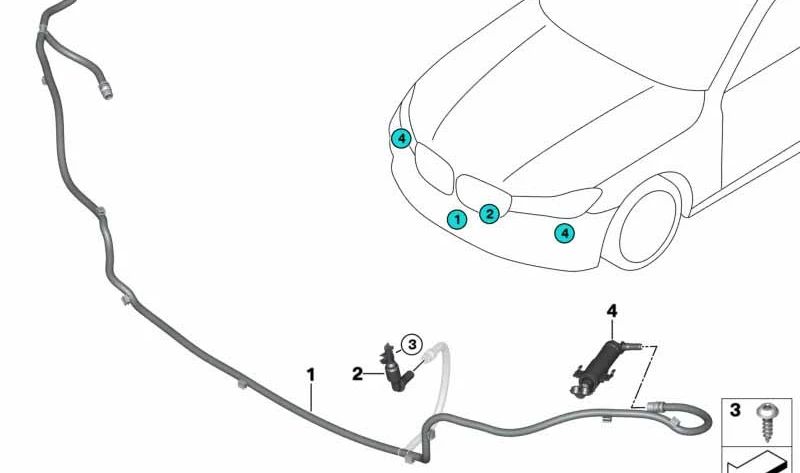 4
1
2
4
4
3
2
1
3