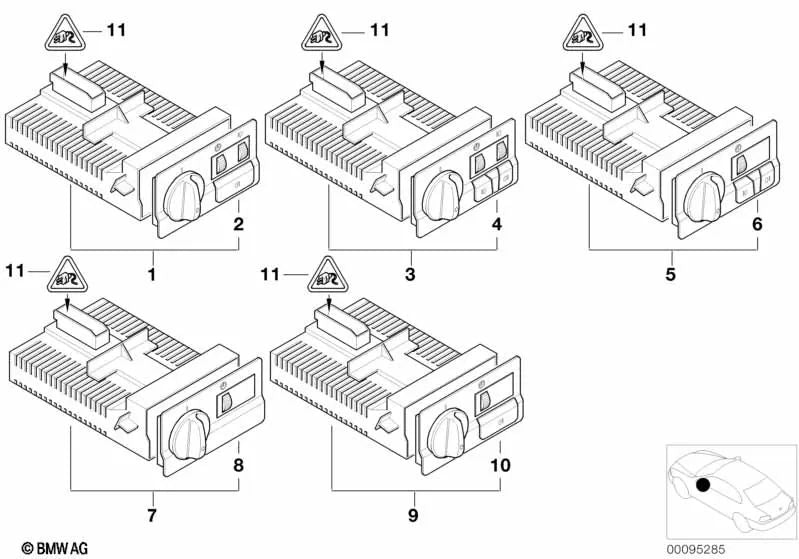 11
11
11
2
4
6
1
3
5
11
11
8
10
7
9
© BMW AG
00095285