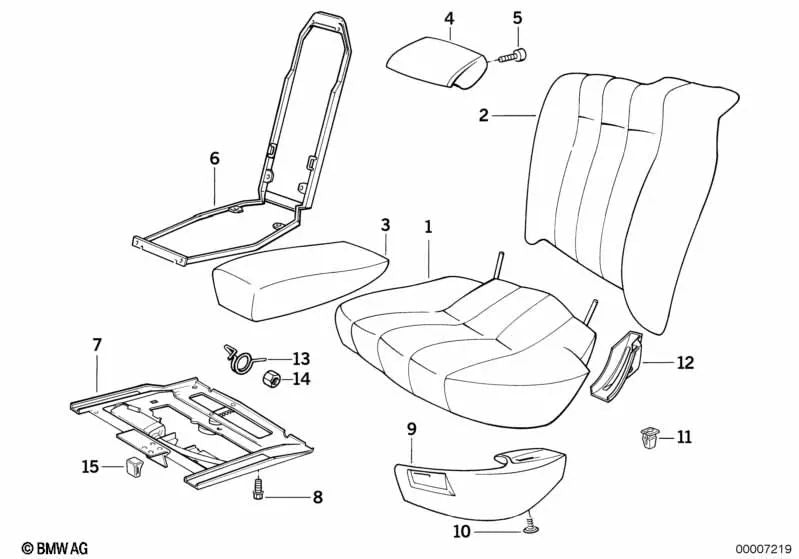 4
5
2
6
3
1
7
13
14
12
9
11
15
8
10
© BMW AG
00007219