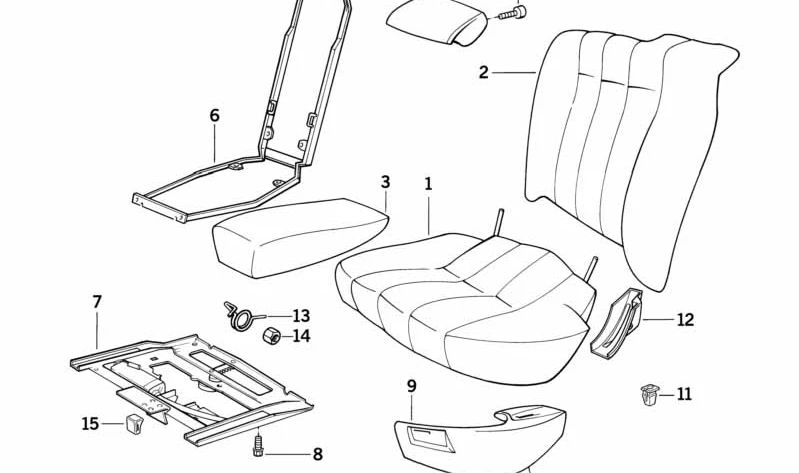 2
6
3
1
7
13
14
12
9
11
15
8