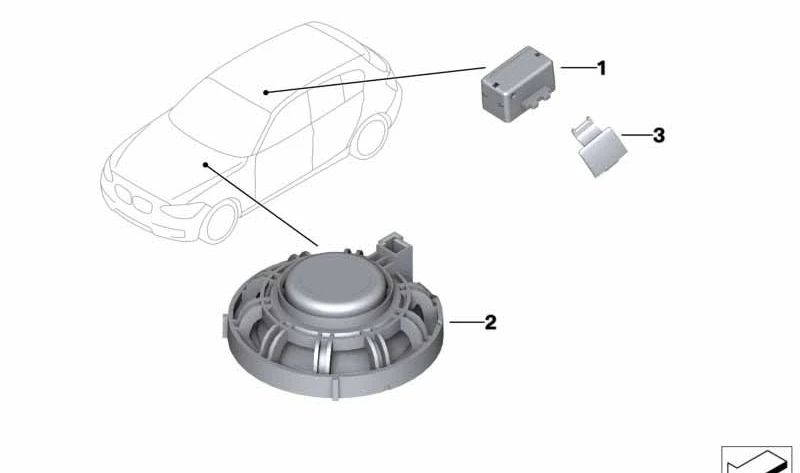 1
3
2