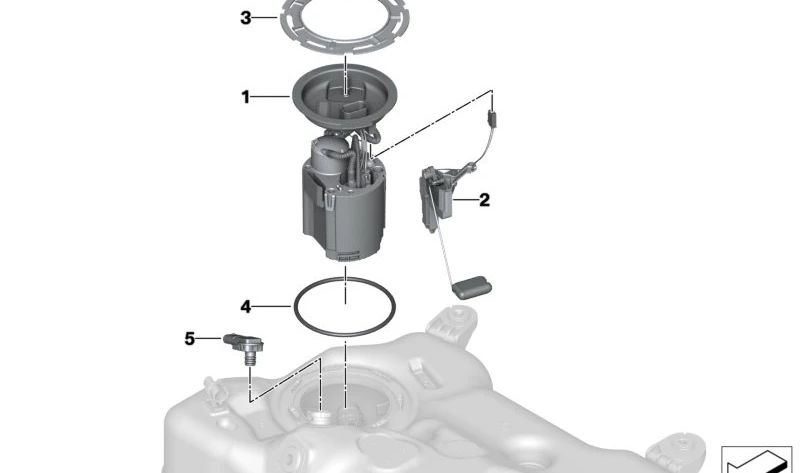 3
1
2
4
5