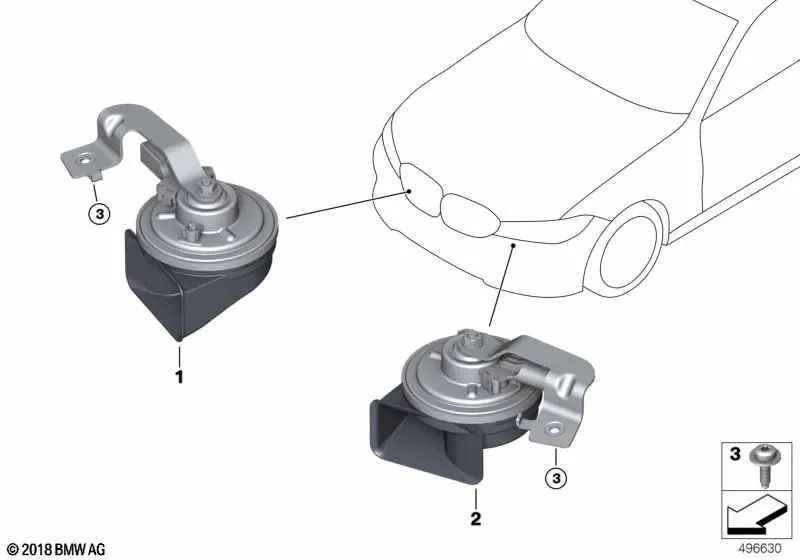 3

1

3

2

3

© 2018 BMW AG

496630