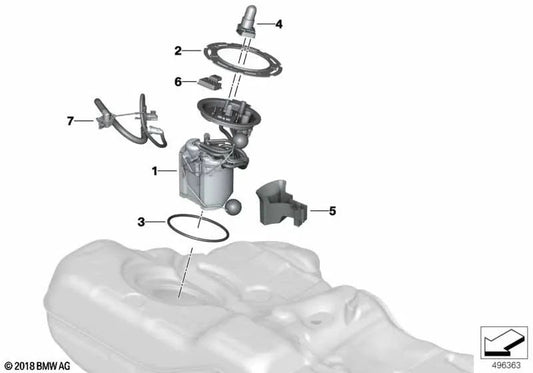 4
2
6
7
1
5
3
© 2018 BMW AG
496363