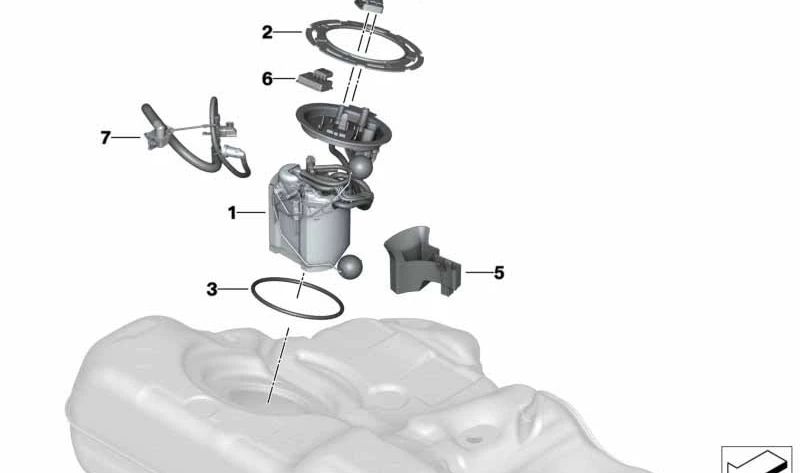 2
6
7
1
5
3